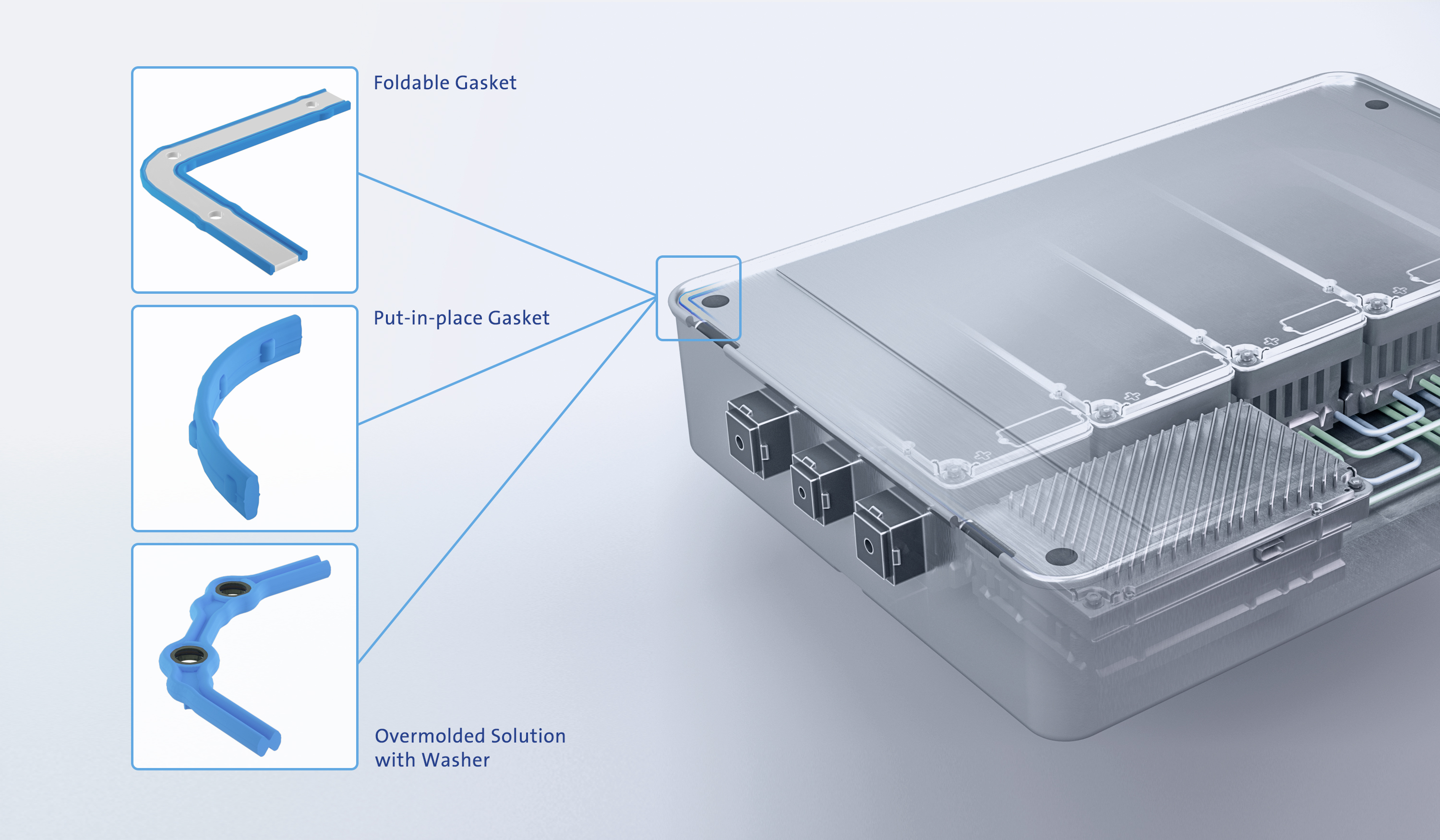 Foldable Gasket

Put-in-place Gasket

Overmolded Solution with Washer