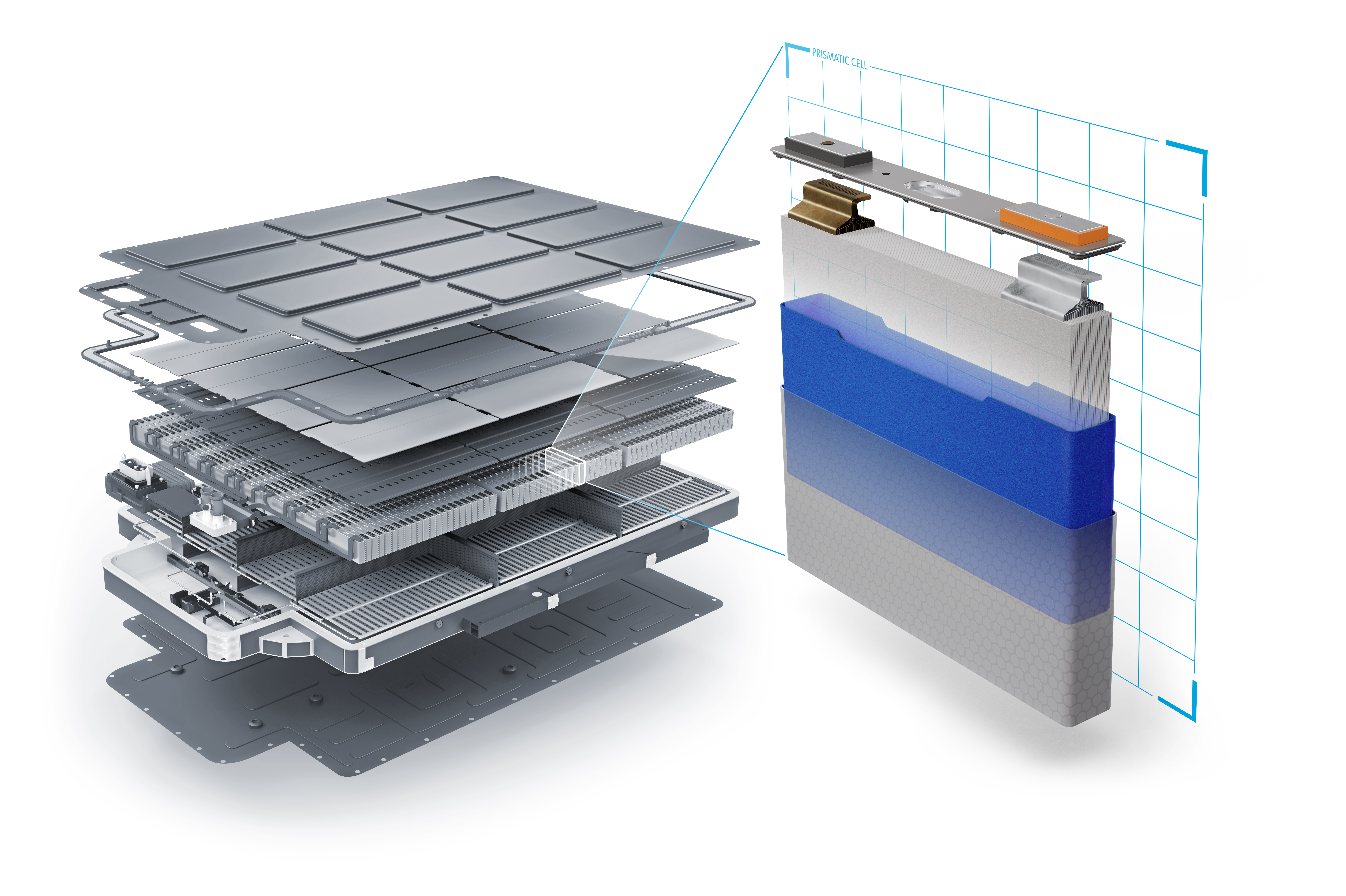 PRISMATIC CELL