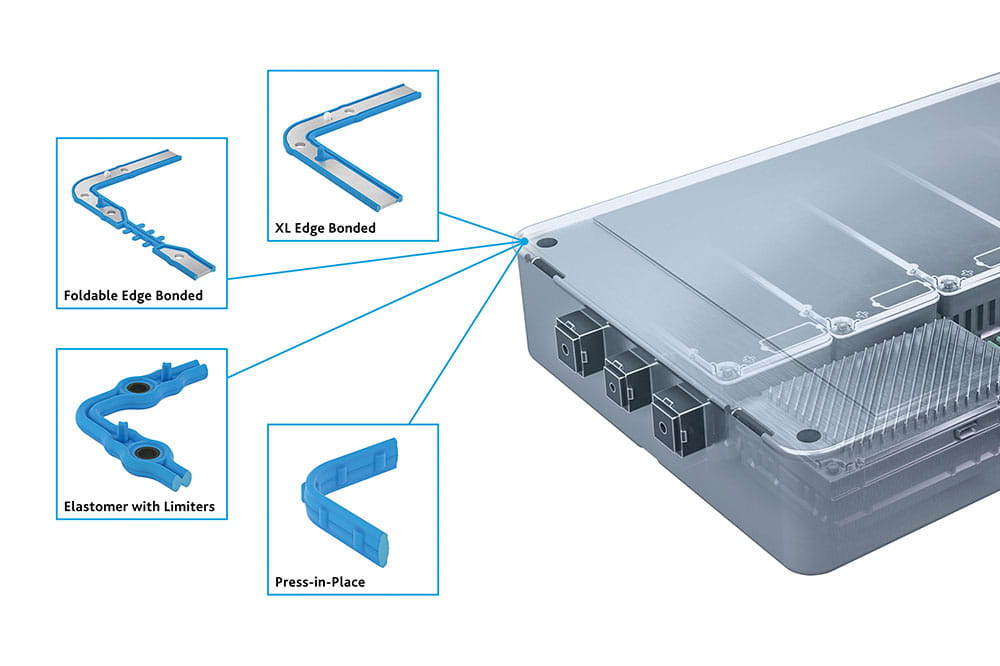 XL Edge Bonded

Foldable Edge Bonded

Elastomer with Limiters

Press-in-Place