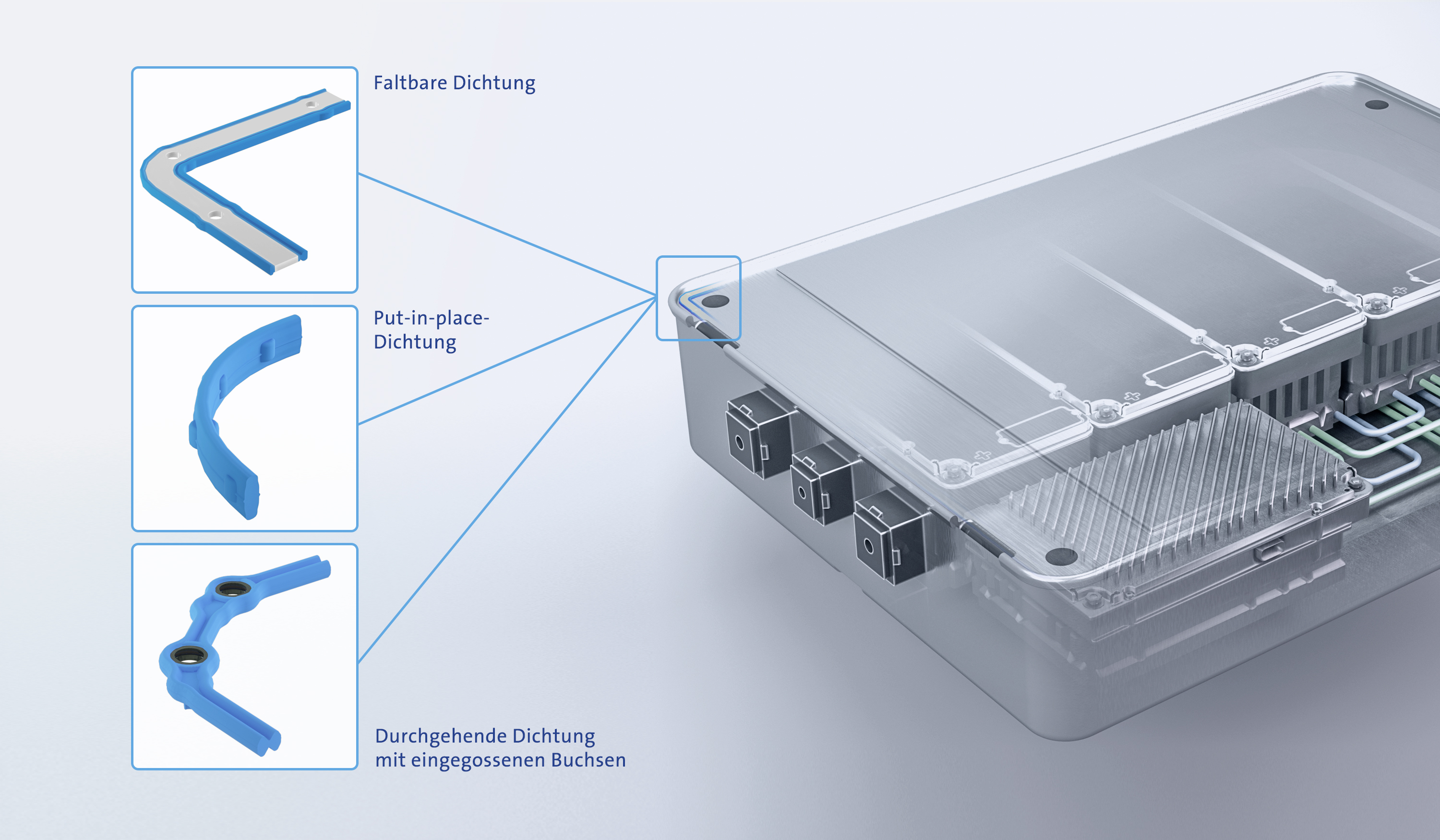 Faltbare Dichtung

Put-in-place-Dichtung

Durchgehende Dichtung mit eingegossenen Buchsen